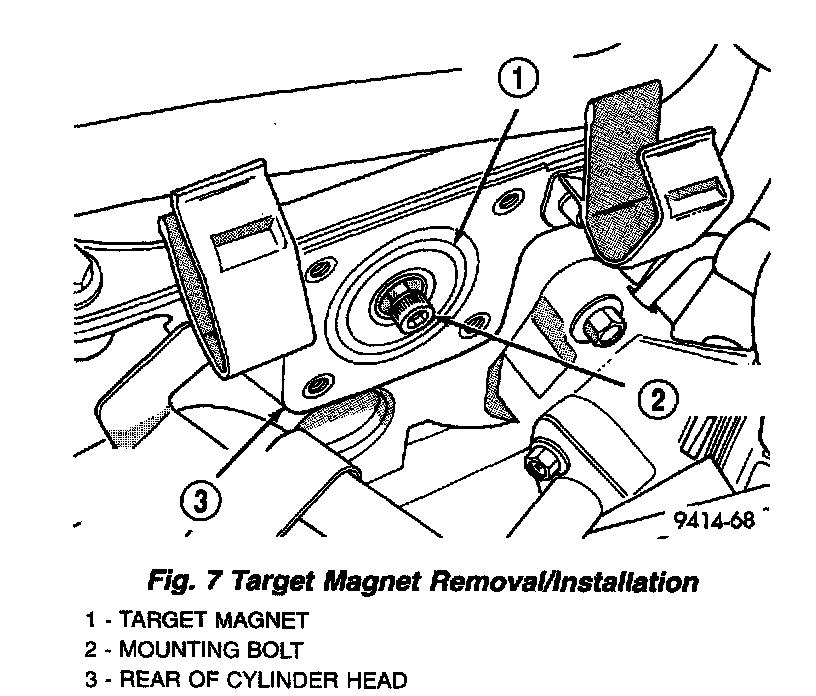 1

2

3

9414-68

Fig. 7 Target Magnet Removal/Installation

1 - TARGET MAGNET
2 - MOUNTING BOLT
3 - REAR OF CYLINDER HEAD