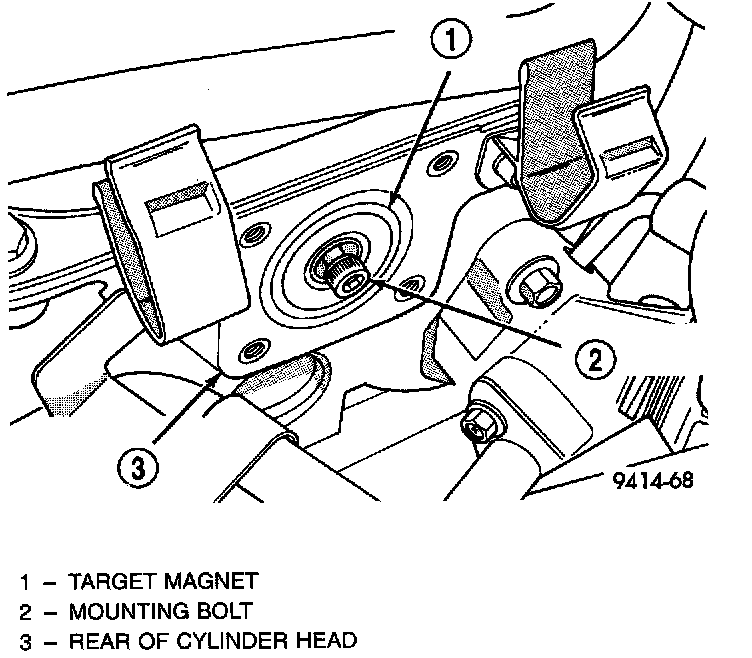 1

2

3

9414-68

1 – TARGET MAGNET
2 – MOUNTING BOLT
3 – REAR OF CYLINDER HEAD