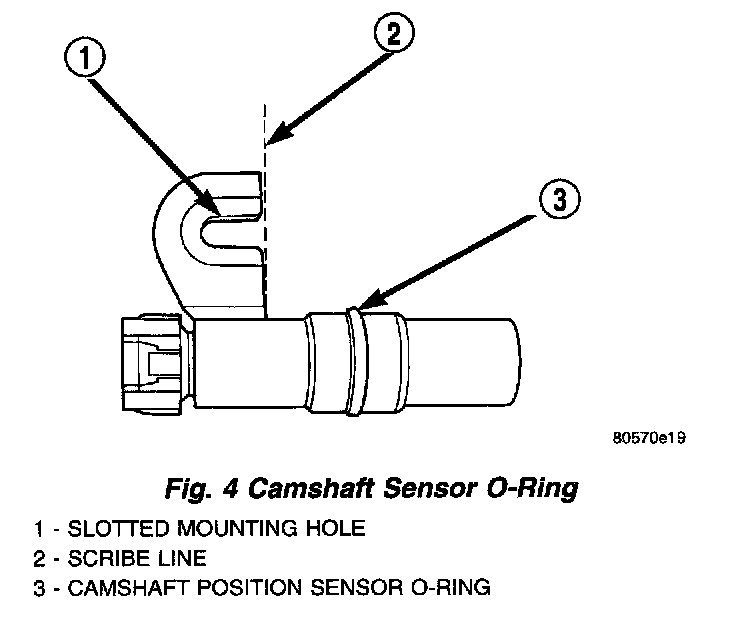 1

2

3

80570e19

Fig. 4 Camshaft Sensor O-Ring

1 - SLOTTED MOUNTING HOLE
2 - SCRIBE LINE
3 - CAMSHAFT POSITION SENSOR O-RING