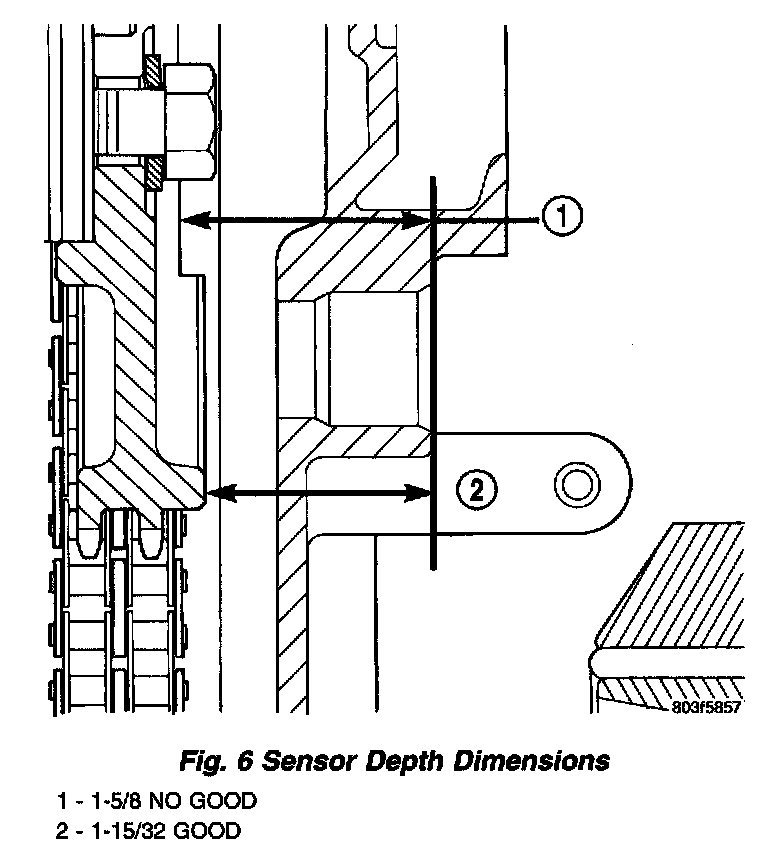 1

2

803f5857

Fig. 6 Sensor Depth Dimensions

1 - 1-5/8 NO GOOD
2 - 1-15/32 GOOD