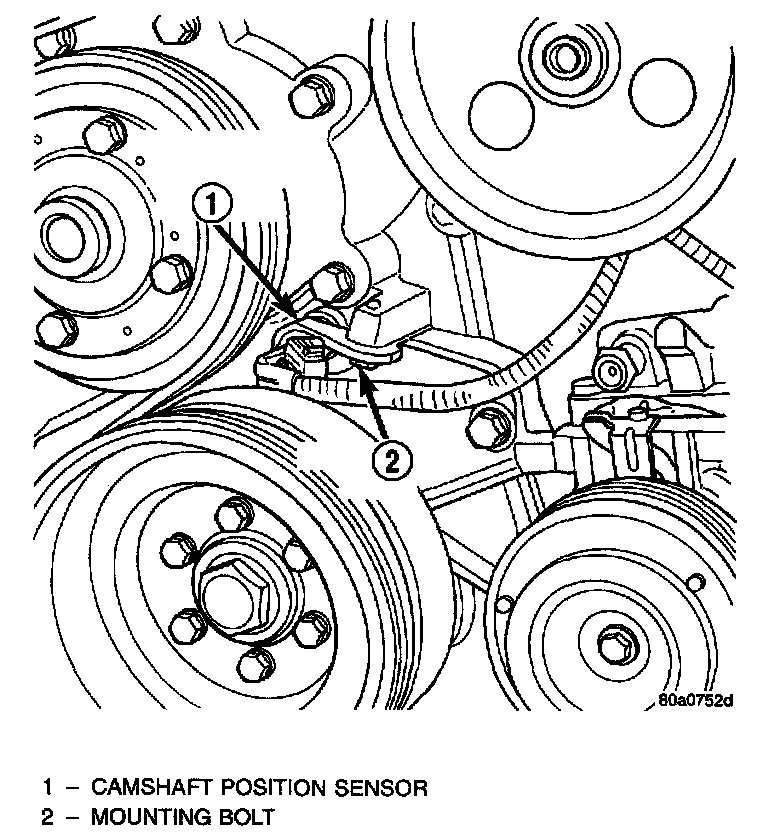 1

2

80a0752d

1 – CAMSHAFT POSITION SENSOR
2 – MOUNTING BOLT