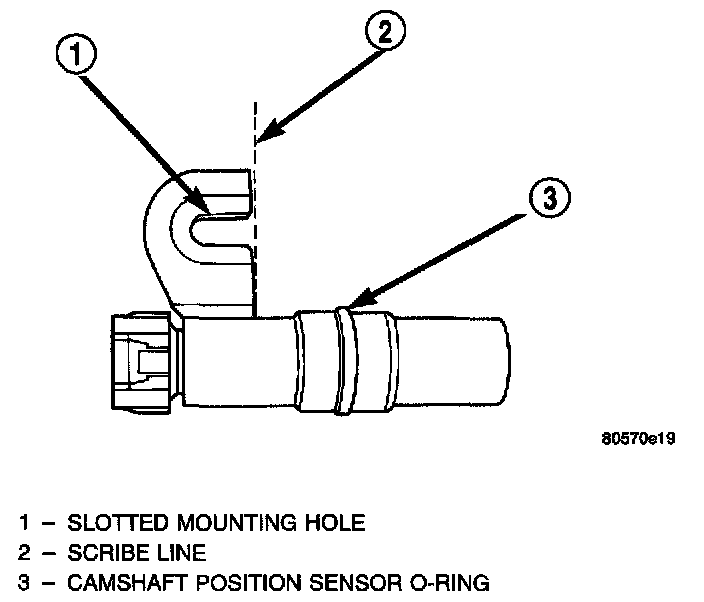 1

2

3

80570e19

1 – SLOTTED MOUNTING HOLE
2 – SCRIBE LINE
3 – CAMSHAFT POSITION SENSOR O-RING