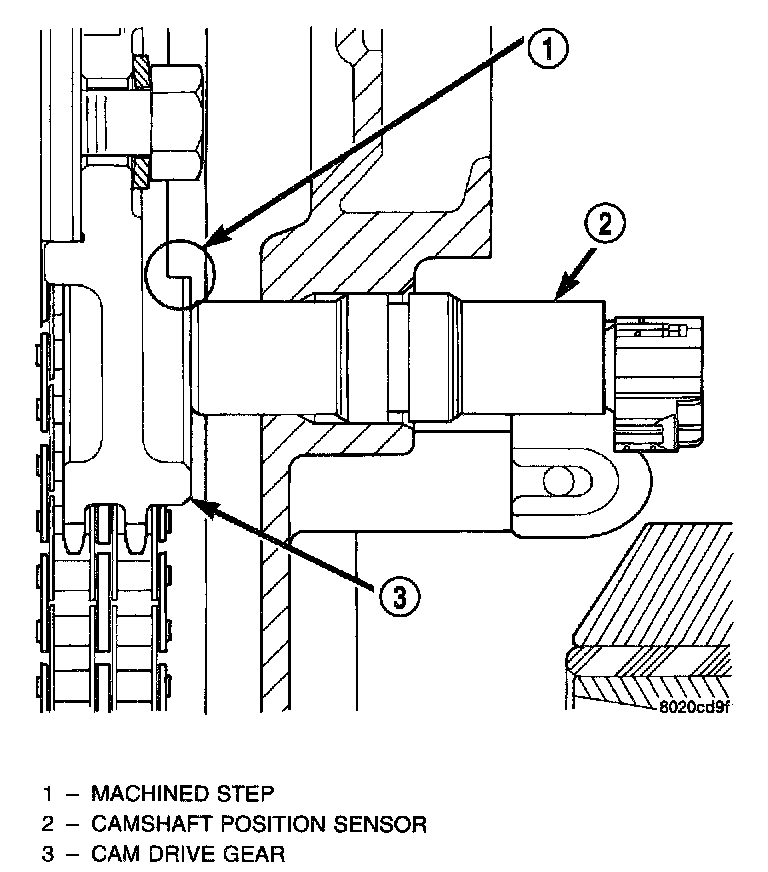 1

2

3

8020cd9f

1 – MACHINED STEP
2 – CAMSHAFT POSITION SENSOR
3 – CAM DRIVE GEAR