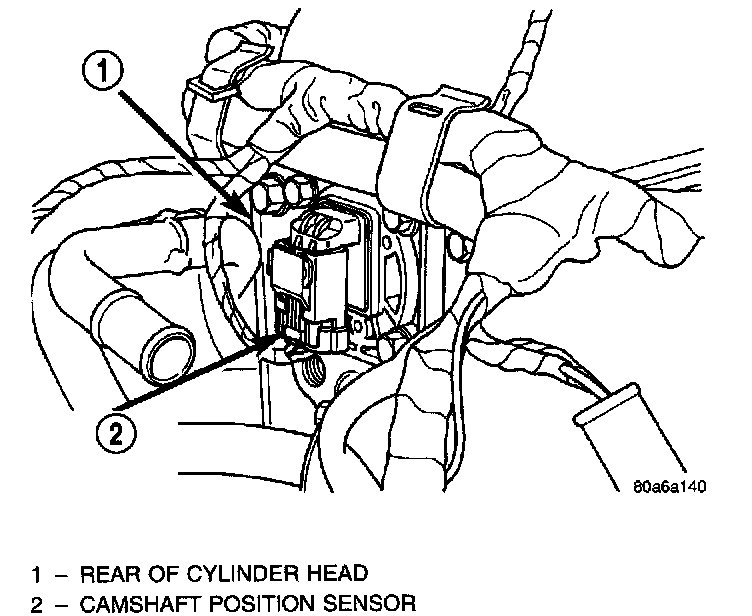 1

2

80a6a140

1 – REAR OF CYLINDER HEAD
2 – CAMSHAFT POSITION SENSOR