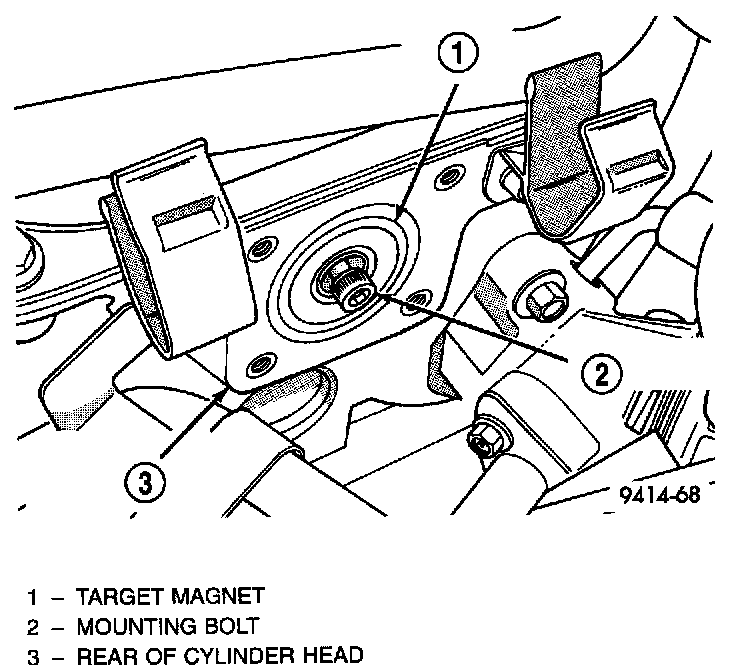 1
2
3
9414-68

1 – TARGET MAGNET
2 – MOUNTING BOLT
3 – REAR OF CYLINDER HEAD