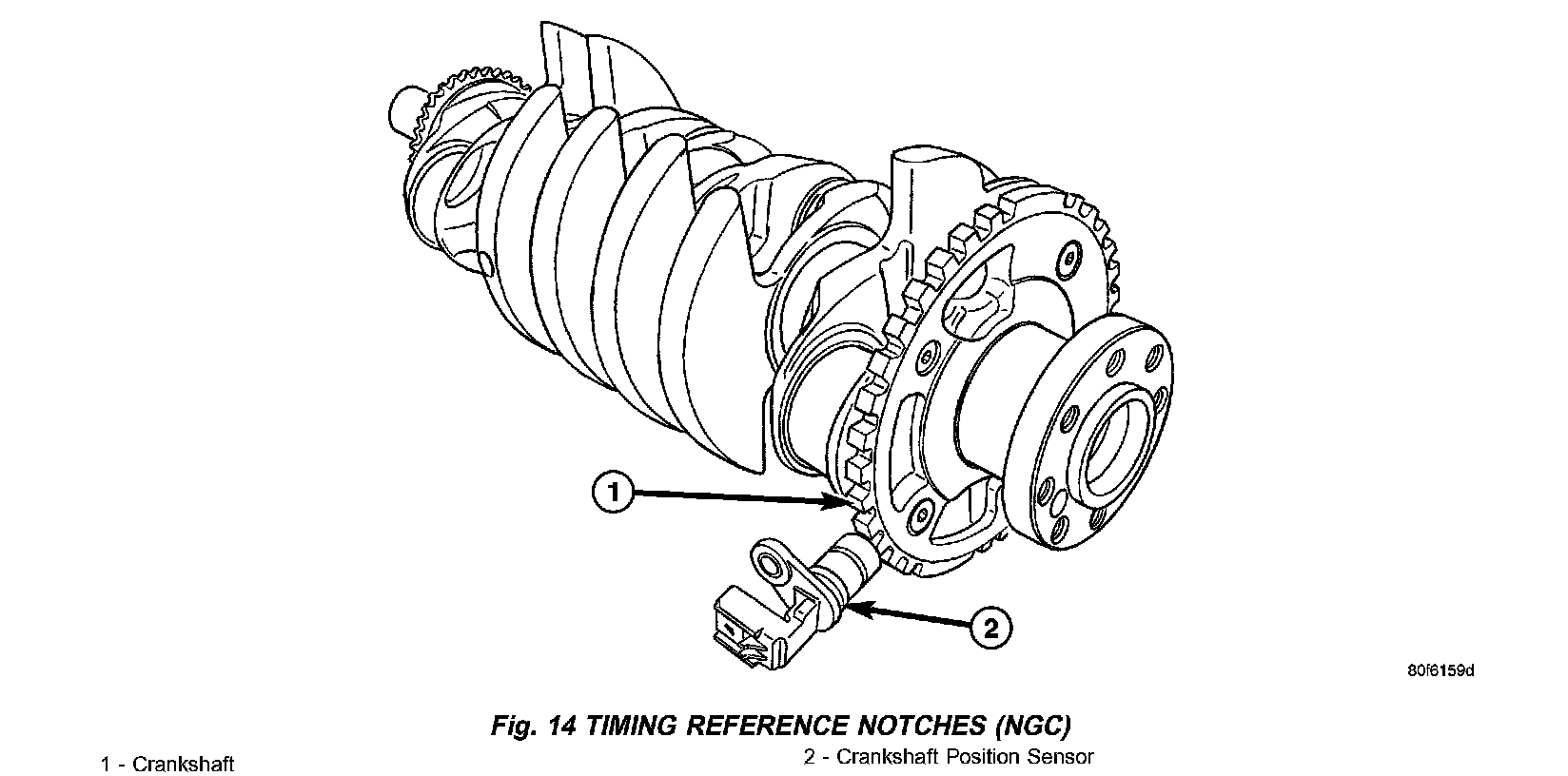 1

2

80f6159d

Fig. 14 TIMING REFERENCE NOTCHES (NGC)

1 - Crankshaft

2 - Crankshaft Position Sensor