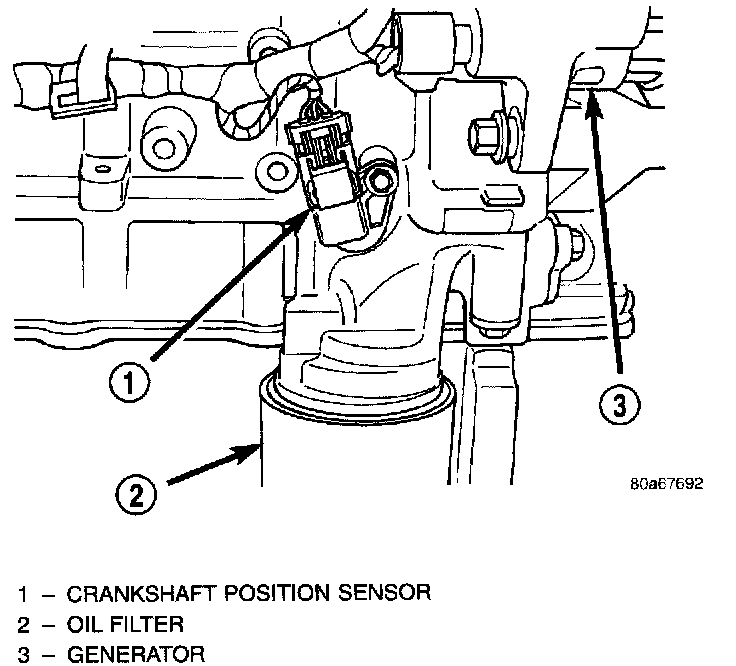 1

3

2

80a67692

1 – CRANKSHAFT POSITION SENSOR
2 – OIL FILTER
3 – GENERATOR