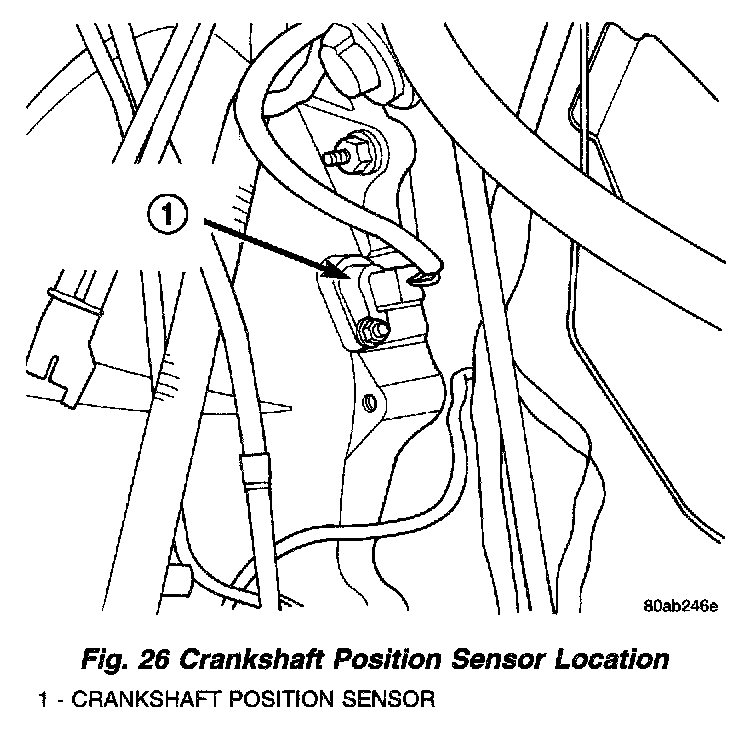 1

80ab246e

Fig. 26 Crankshaft Position Sensor Location

1 - CRANKSHAFT POSITION SENSOR