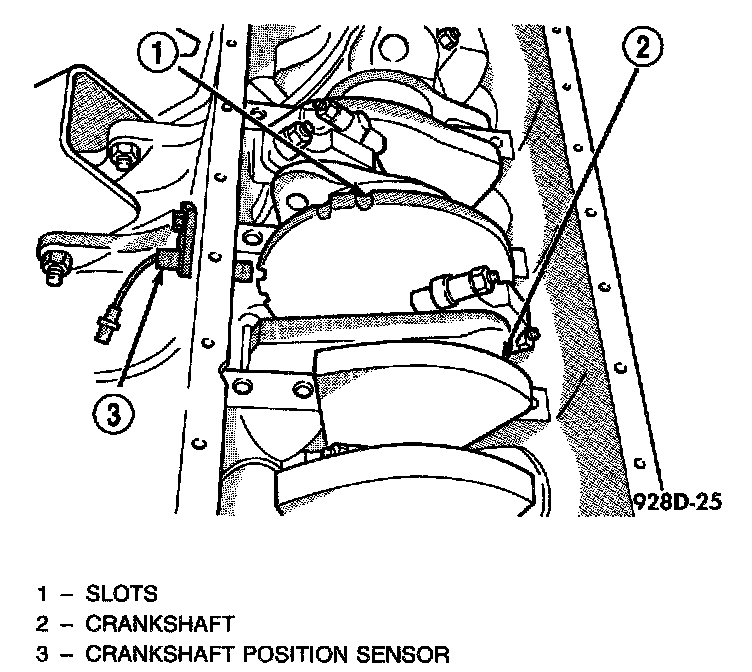 1

2

3

928D-25

1 – SLOTS
2 – CRANKSHAFT
3 – CRANKSHAFT POSITION SENSOR