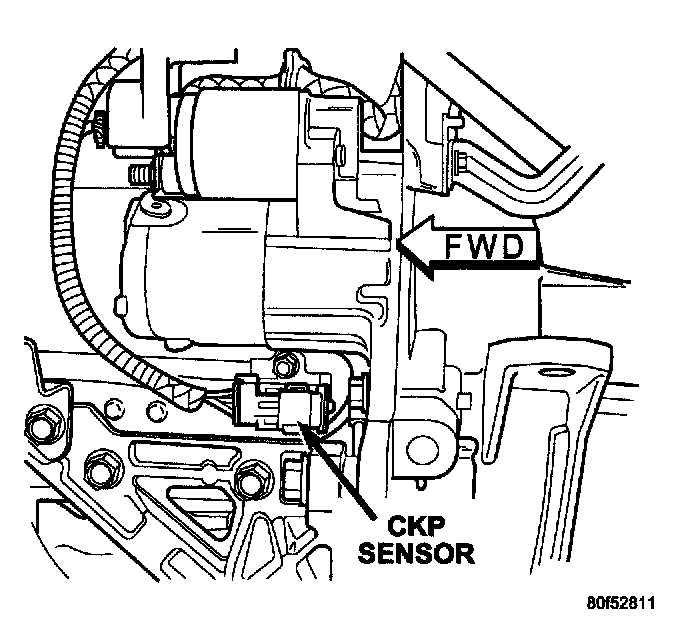 FWD

CKP SENSOR

80f52811