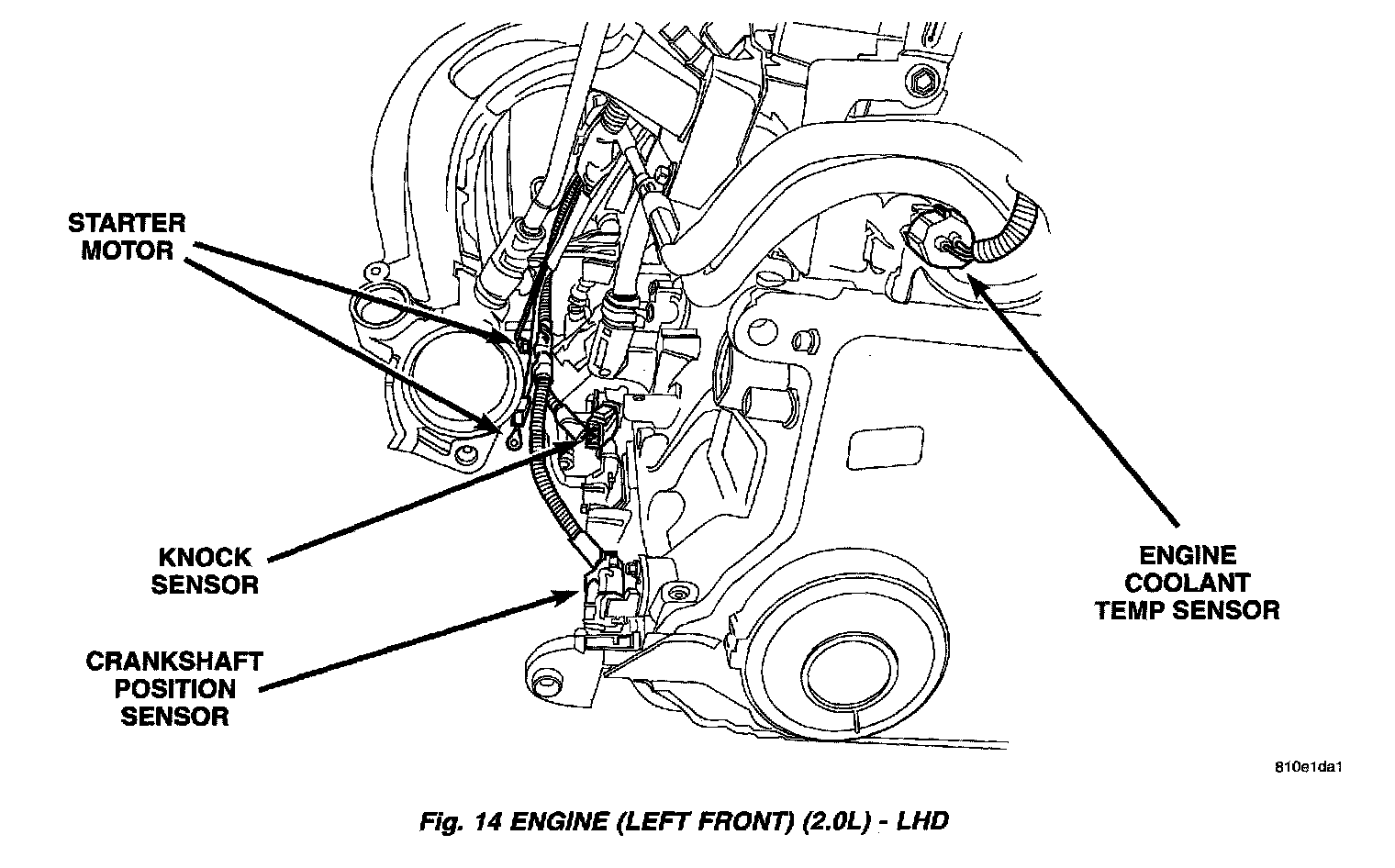 STARTER MOTOR

KNOCK SENSOR

CRANKSHAFT POSITION SENSOR

ENGINE COOLANT TEMP SENSOR

810e1da1

Fig. 14 ENGINE (LEFT FRONT) (2.0L) - LHD