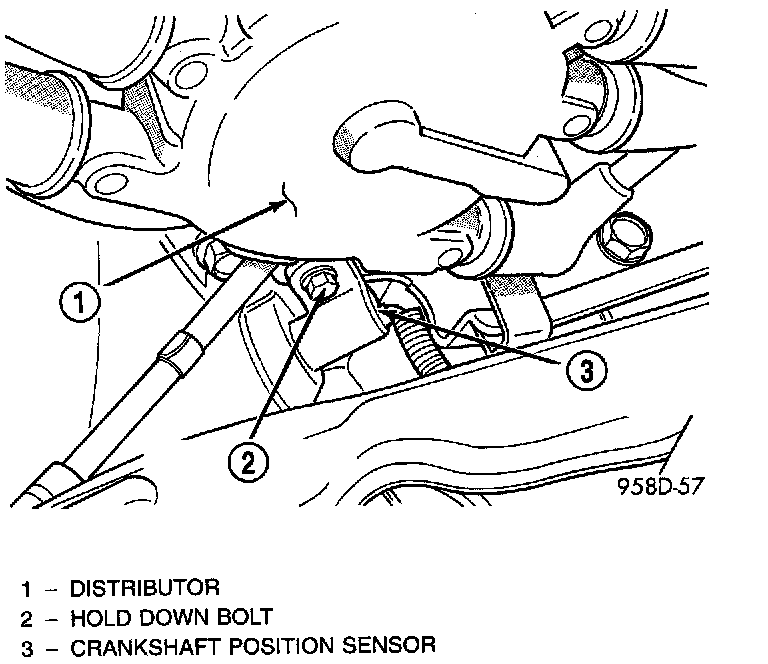 1
3
2
958D-57

1 – DISTRIBUTOR
2 – HOLD DOWN BOLT
3 – CRANKSHAFT POSITION SENSOR