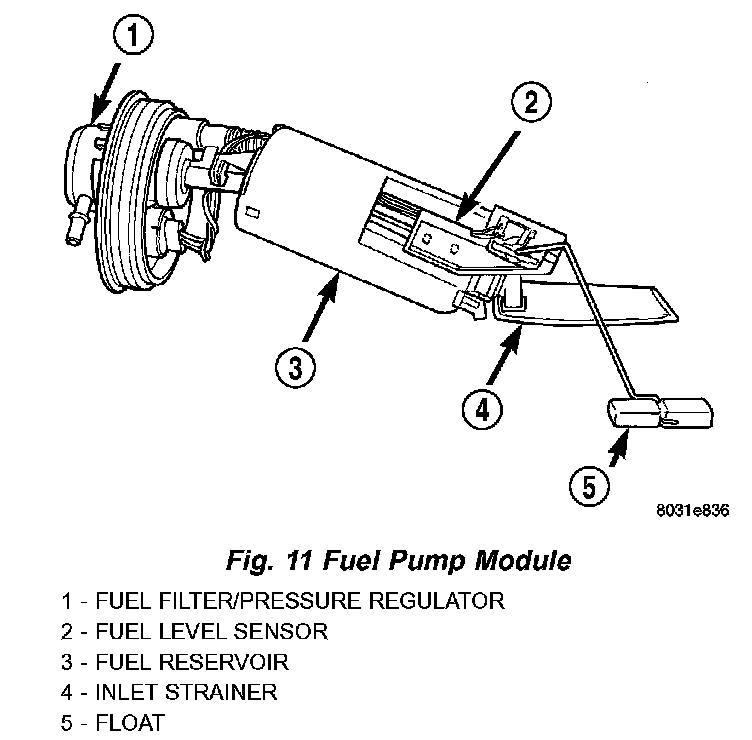 1

2

3

4

5

8031e836

Fig. 11 Fuel Pump Module

1 - FUEL FILTER/PRESSURE REGULATOR
2 - FUEL LEVEL SENSOR
3 - FUEL RESERVOIR
4 - INLET STRAINER
5 - FLOAT