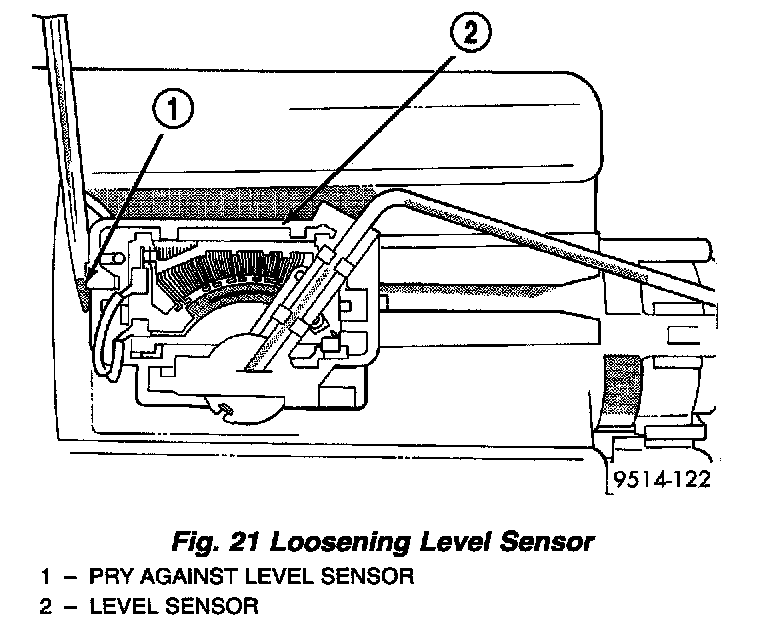 2

1

9514-122

Fig. 21 Loosening Level Sensor

1 – PRY AGAINST LEVEL SENSOR

2 – LEVEL SENSOR