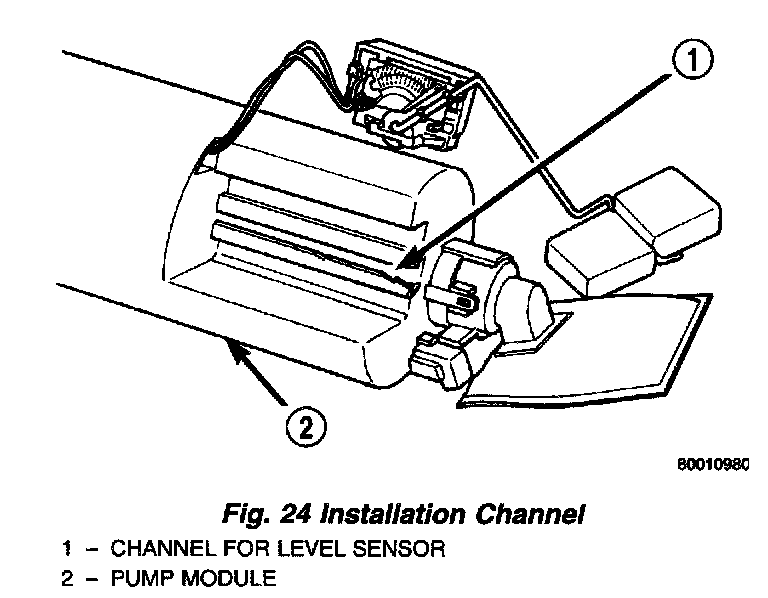 1

2

80010980

Fig. 24 Installation Channel

1 – CHANNEL FOR LEVEL SENSOR

2 – PUMP MODULE