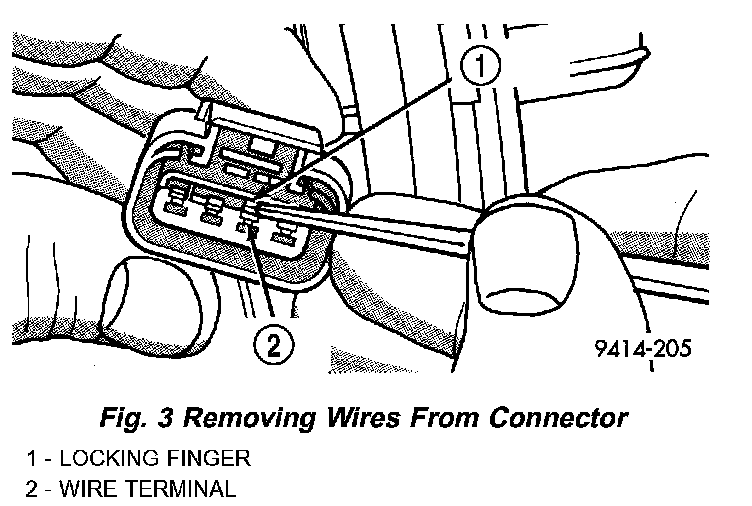 1
2
9414-205

Fig. 3 Removing Wires From Connector

1 - LOCKING FINGER
2 - WIRE TERMINAL