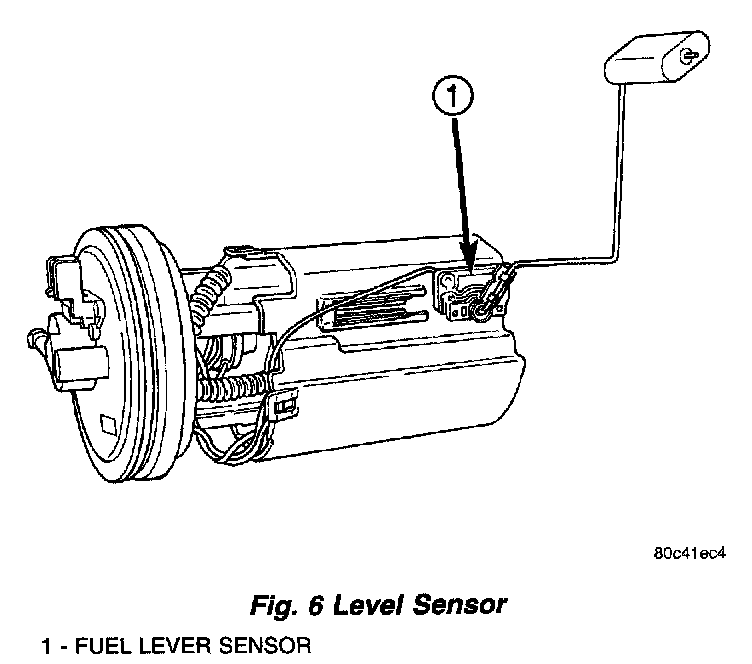 1

80c41ec4

Fig. 6 Level Sensor

1 - FUEL LEVER SENSOR