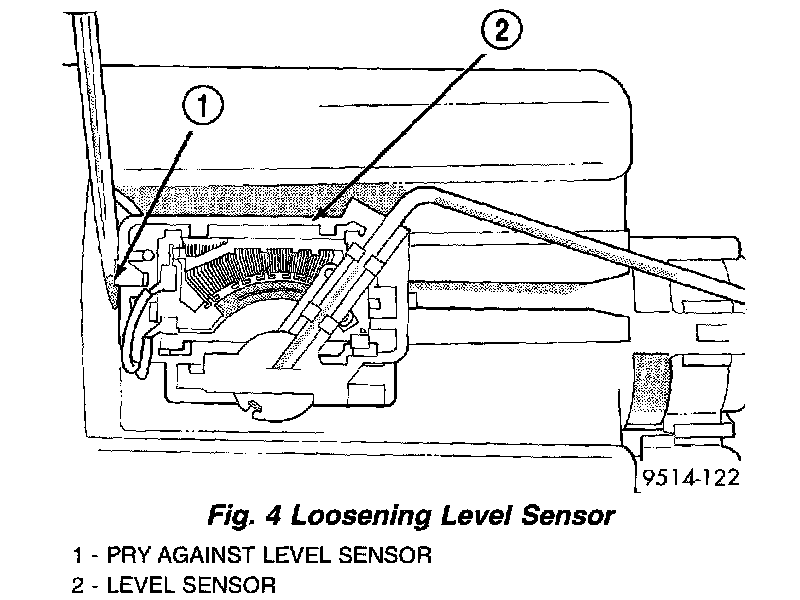 2

1

9514-122

Fig. 4 Loosening Level Sensor

1 - PRY AGAINST LEVEL SENSOR
2 - LEVEL SENSOR