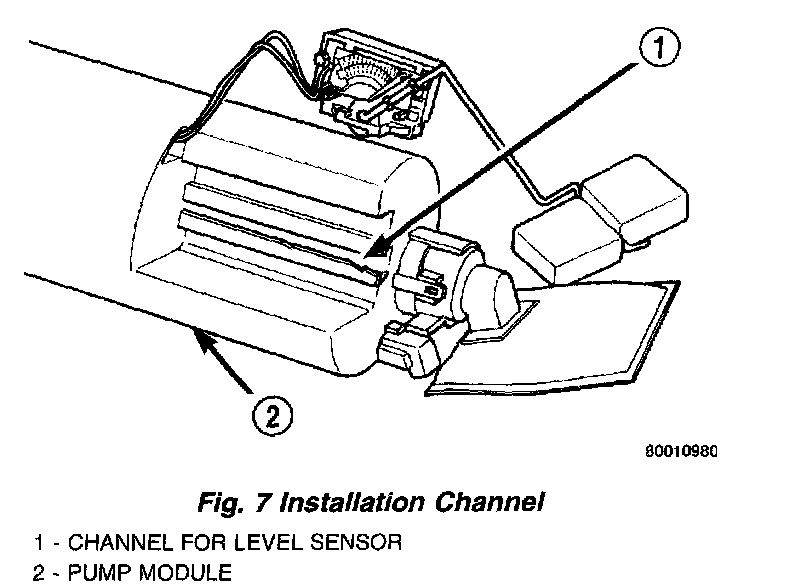 1

2

80010980

Fig. 7 Installation Channel

1 - CHANNEL FOR LEVEL SENSOR

2 - PUMP MODULE