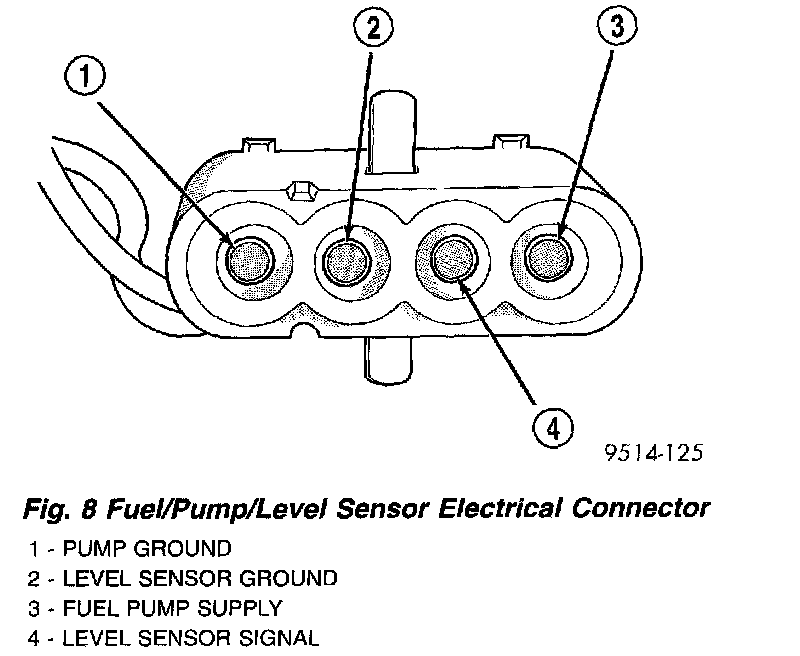 1
2
3
4
9514-125

Fig. 8 Fuel/Pump/Level Sensor Electrical Connector

1 - PUMP GROUND
2 - LEVEL SENSOR GROUND
3 - FUEL PUMP SUPPLY
4 - LEVEL SENSOR SIGNAL