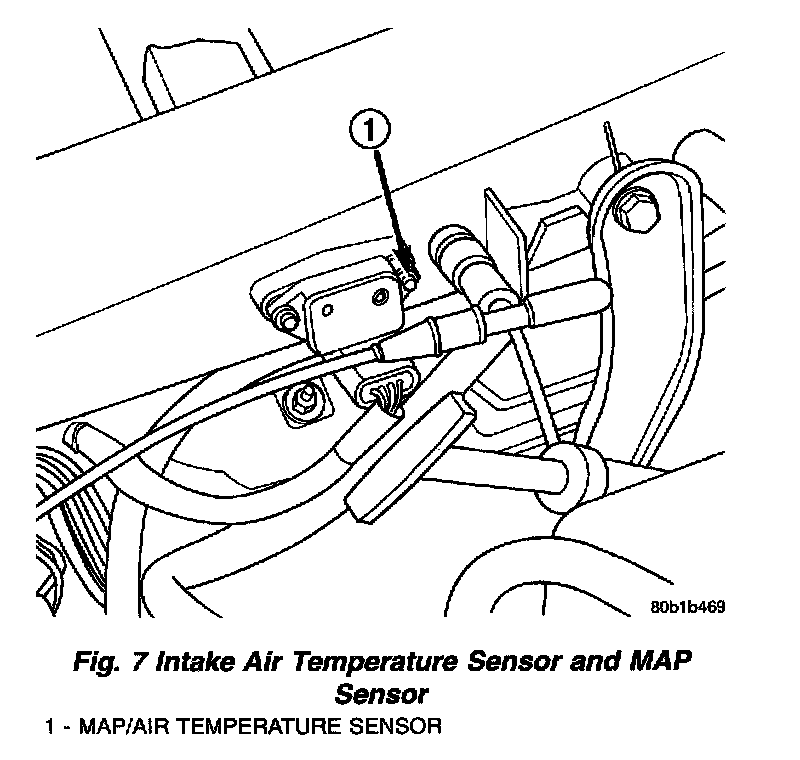 1

80b1b469

Fig. 7 Intake Air Temperature Sensor and MAP Sensor

1 - MAP/AIR TEMPERATURE SENSOR