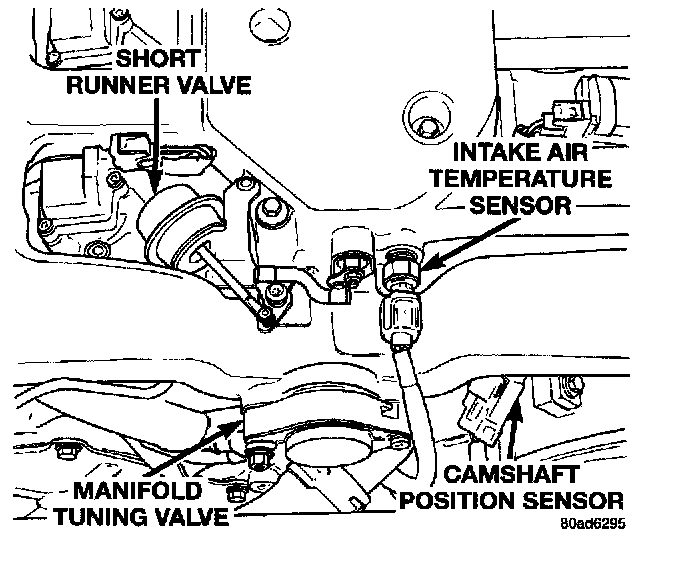 SHORT RUNNER VALVE

INTAKE AIR TEMPERATURE SENSOR

MANIFOLD TUNING VALVE

CAMSHAFT POSITION SENSOR

80ad6295