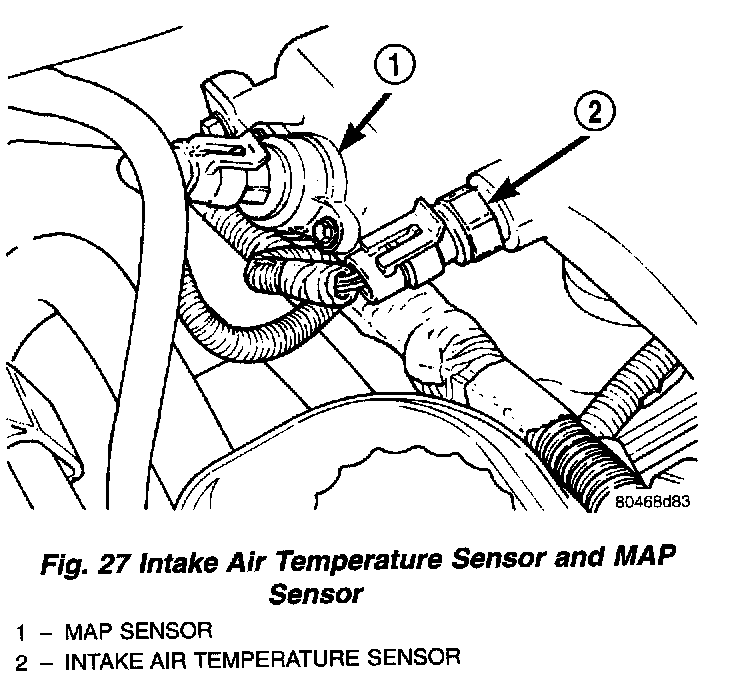 1

2

80468d83

Fig. 27 Intake Air Temperature Sensor and MAP Sensor

1 – MAP SENSOR
2 – INTAKE AIR TEMPERATURE SENSOR