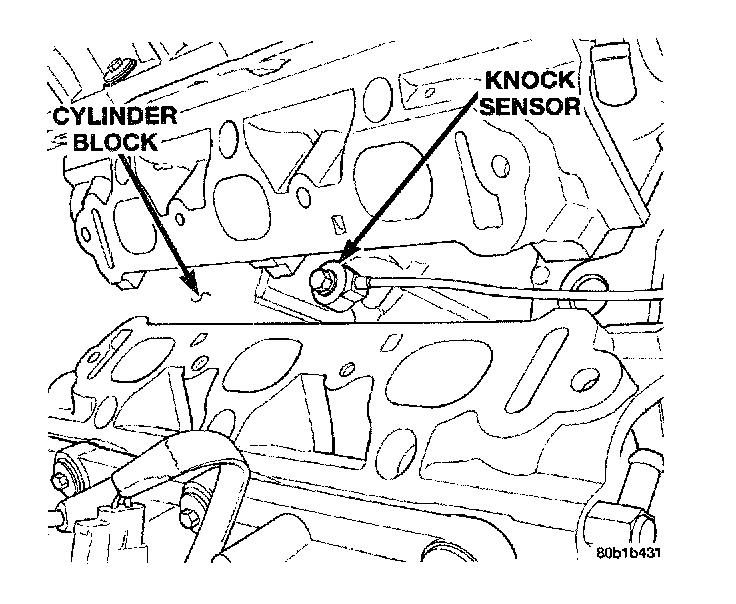 CYLINDER BLOCK

KNOCK SENSOR

80b1b431