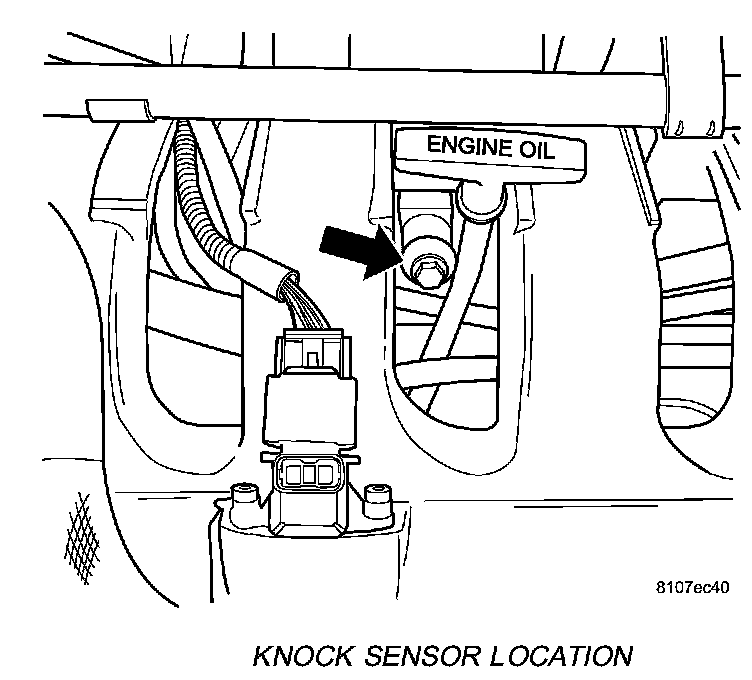 ENGINE OIL

8107ec40

KNOCK SENSOR LOCATION