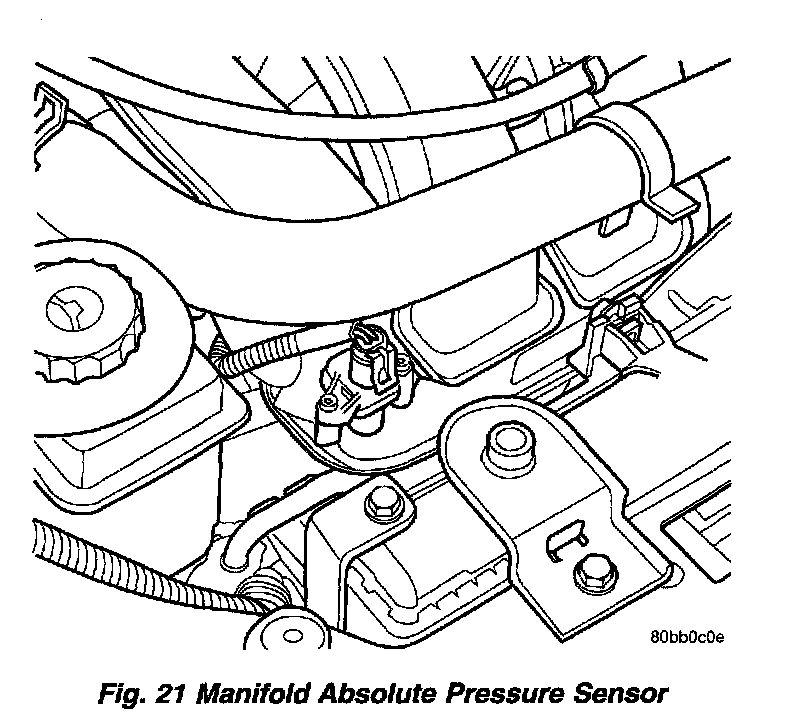 80bb0c0e

Fig. 21 Manifold Absolute Pressure Sensor