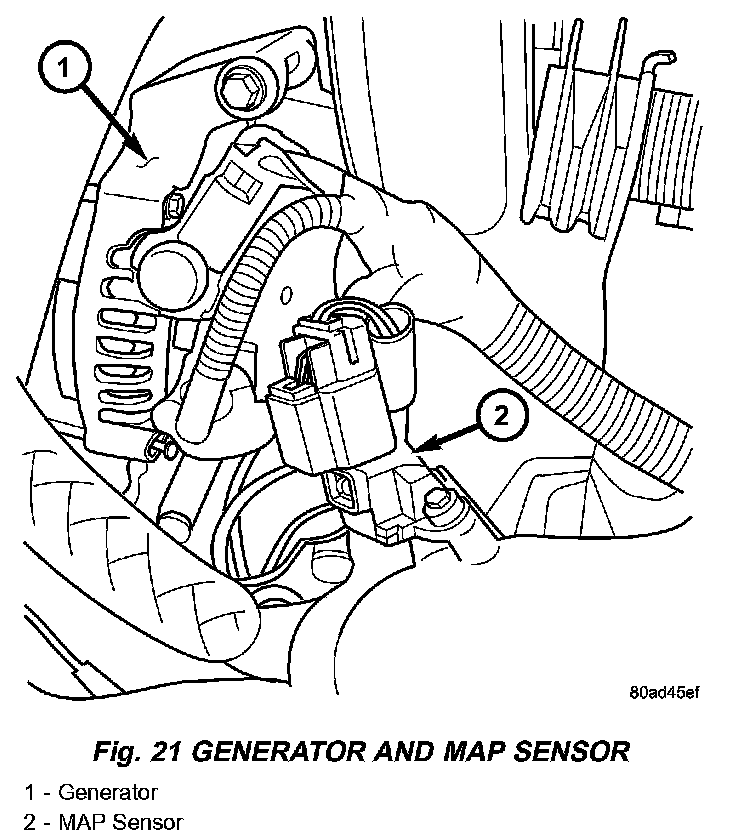 1

2

80ad45ef

Fig. 21 GENERATOR AND MAP SENSOR

1 - Generator
2 - MAP Sensor