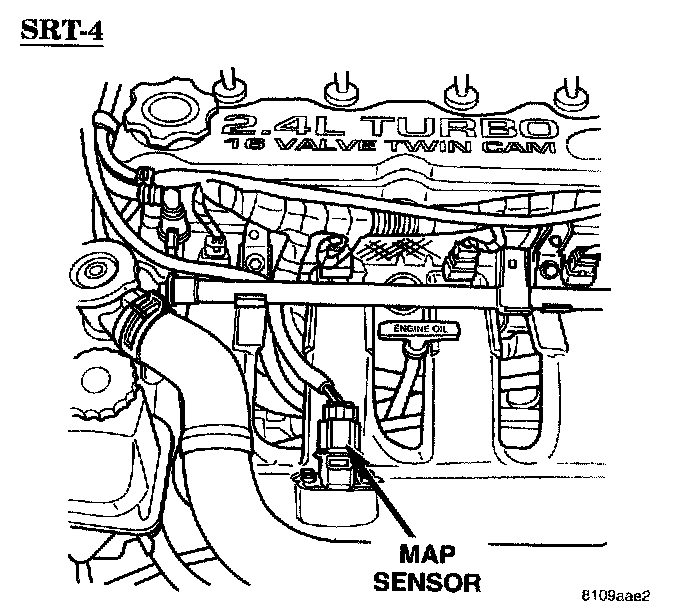 SRT-4

2.4L TURBO
16 VALVE TWIN CAM

ENGINE OIL

MAP
SENSOR

8109aae2