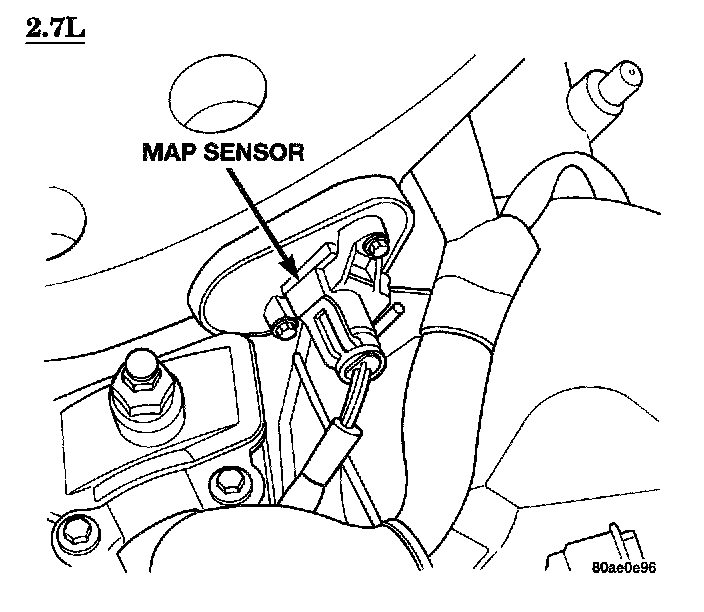 2.7L

MAP SENSOR

80ae0e96