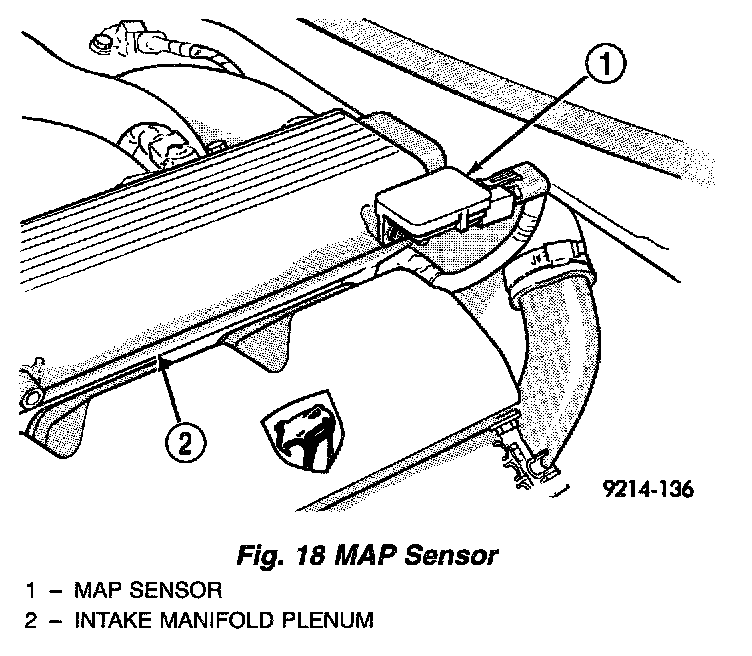 1

2

9214-136

Fig. 18 MAP Sensor

1 – MAP SENSOR

2 – INTAKE MANIFOLD PLENUM