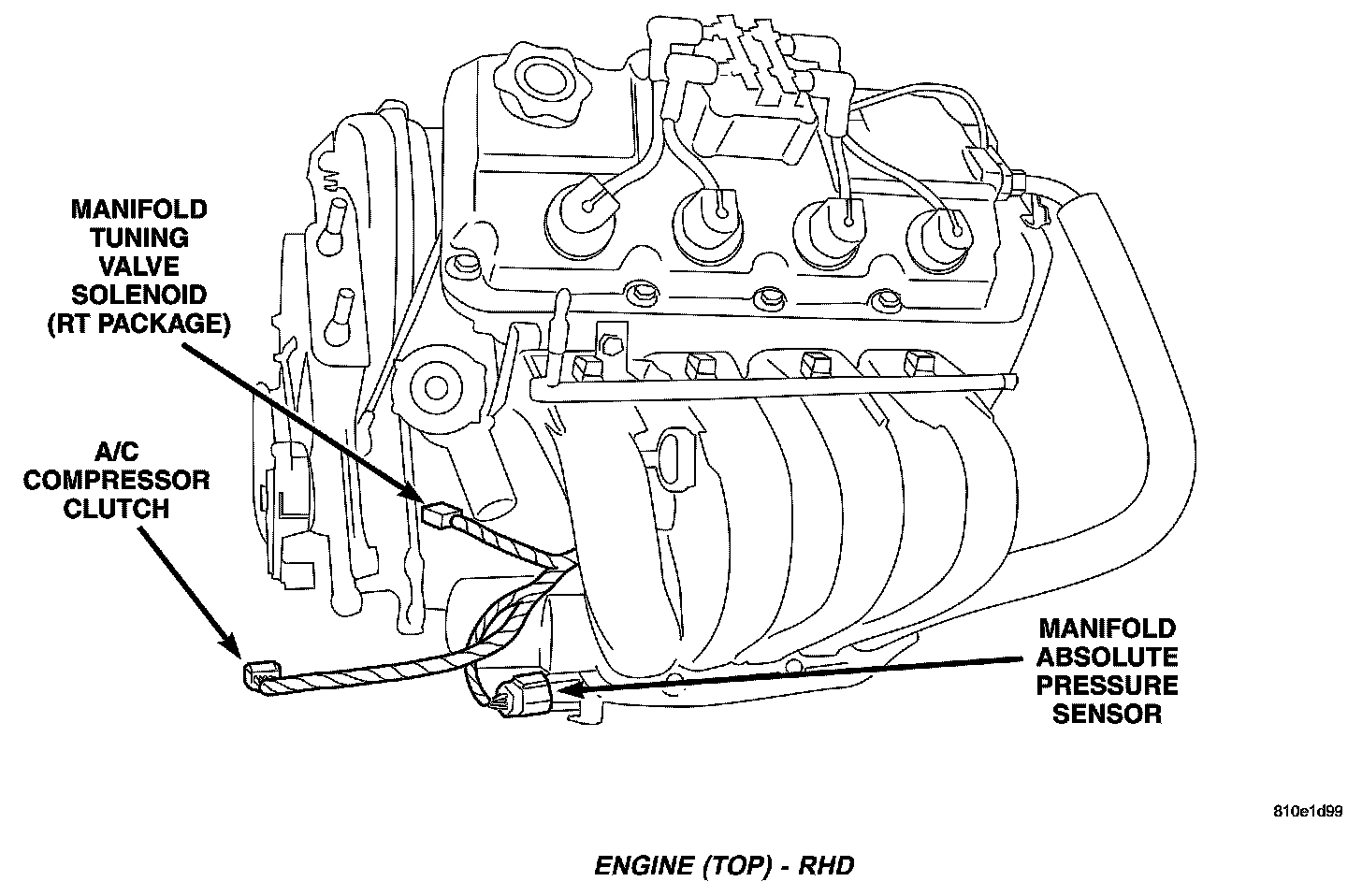 MANIFOLD TUNING VALVE SOLENOID (RT PACKAGE)

A/C COMPRESSOR CLUTCH

MANIFOLD ABSOLUTE PRESSURE SENSOR

810e1d99

ENGINE (TOP) - RHD