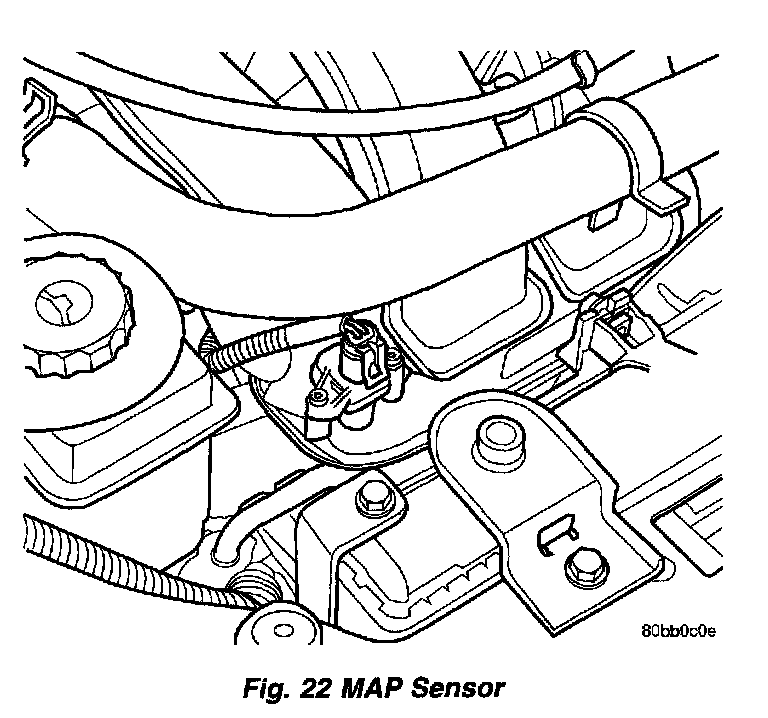 80bb0c0e

Fig. 22 MAP Sensor