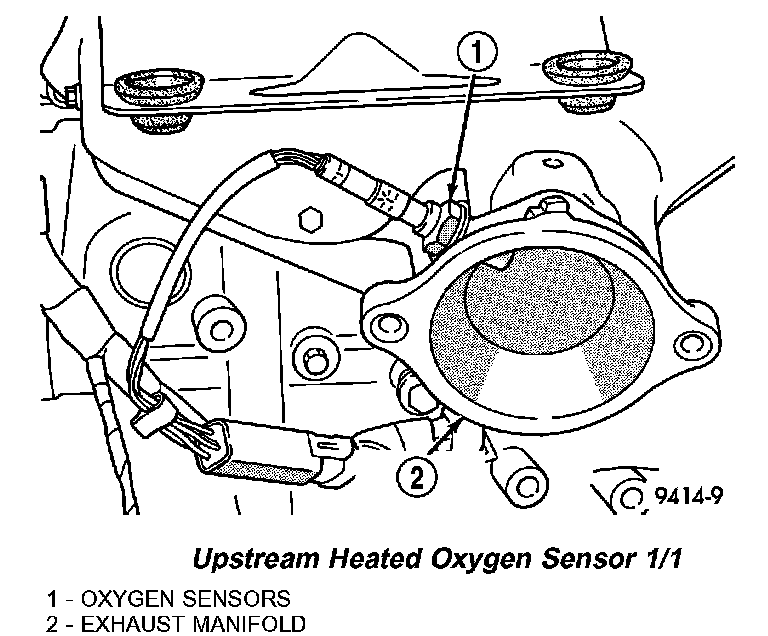 1

2

9414-9

Upstream Heated Oxygen Sensor 1/1

1 - OXYGEN SENSORS
2 - EXHAUST MANIFOLD