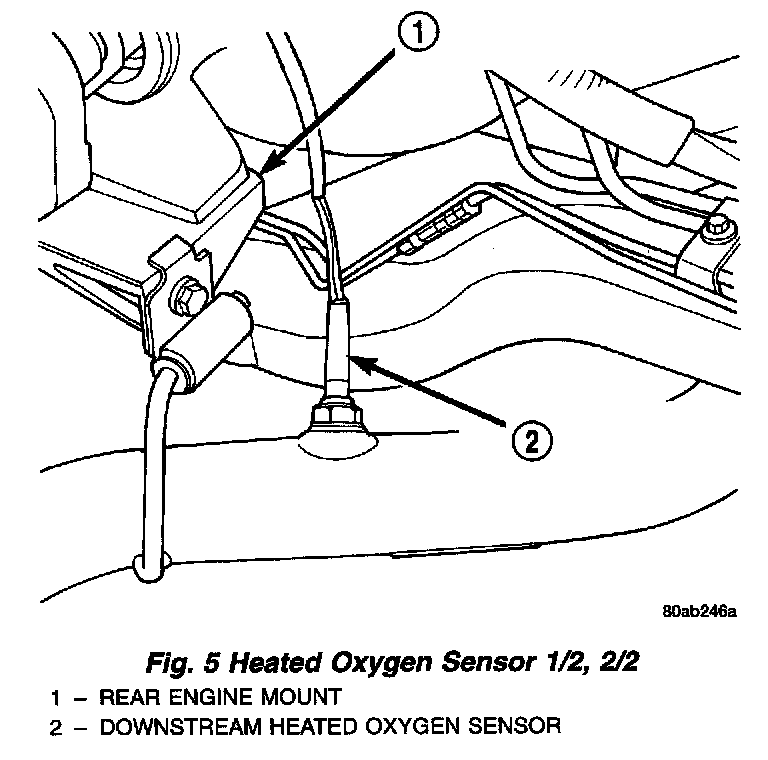 1

2

80ab246a

Fig. 5 Heated Oxygen Sensor 1/2, 2/2

1 – REAR ENGINE MOUNT
2 – DOWNSTREAM HEATED OXYGEN SENSOR