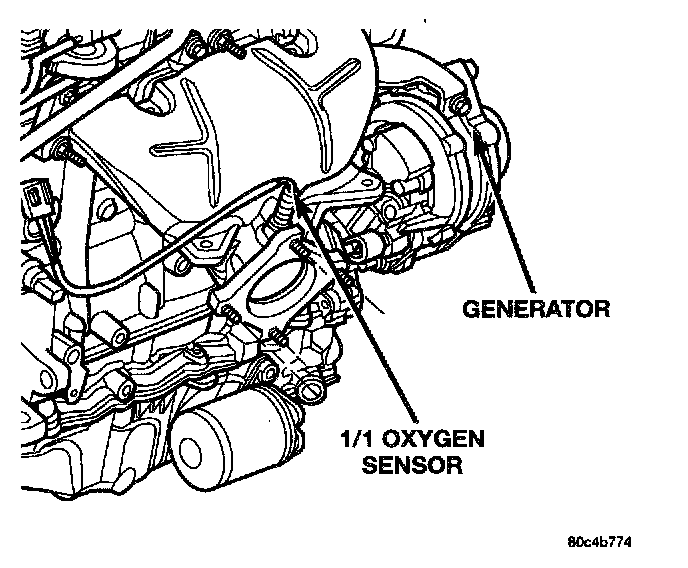 GENERATOR

1/1 OXYGEN SENSOR

80c4b774