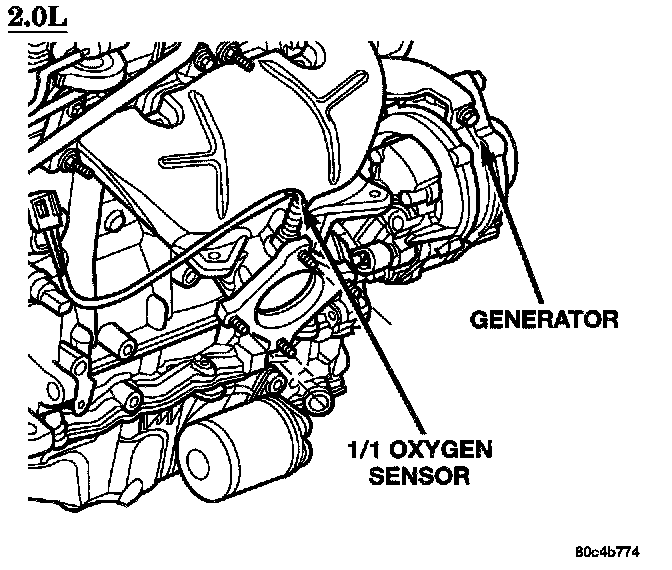 2.0L

GENERATOR

1/1 OXYGEN SENSOR

80c4b774