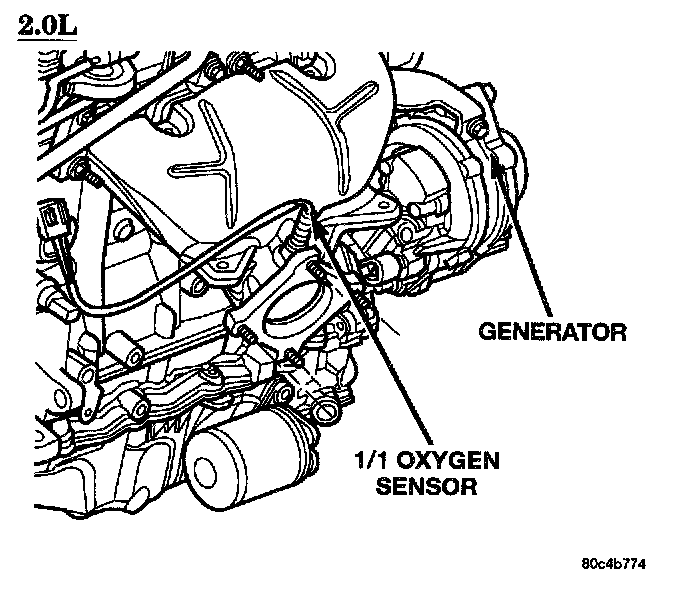 2.0L

GENERATOR

1/1 OXYGEN SENSOR

80c4b774