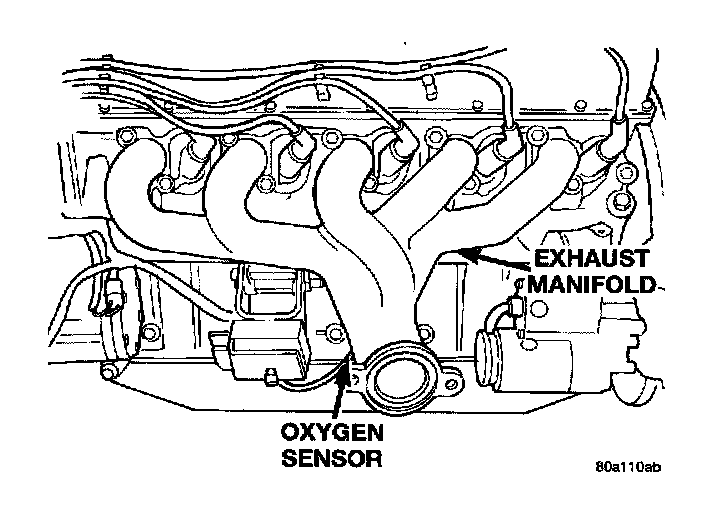 EXHAUST
MANIFOLD

OXYGEN
SENSOR

80a110ab