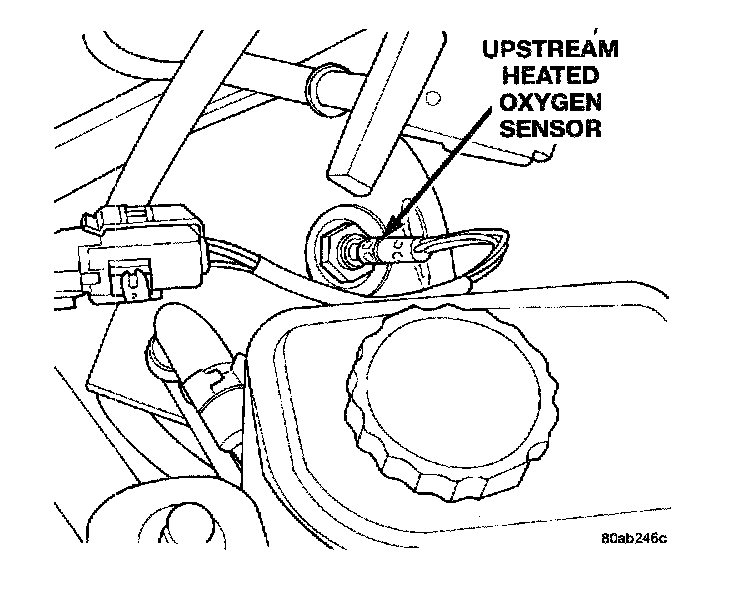 UPSTREAM HEATED OXYGEN SENSOR

80ab246c