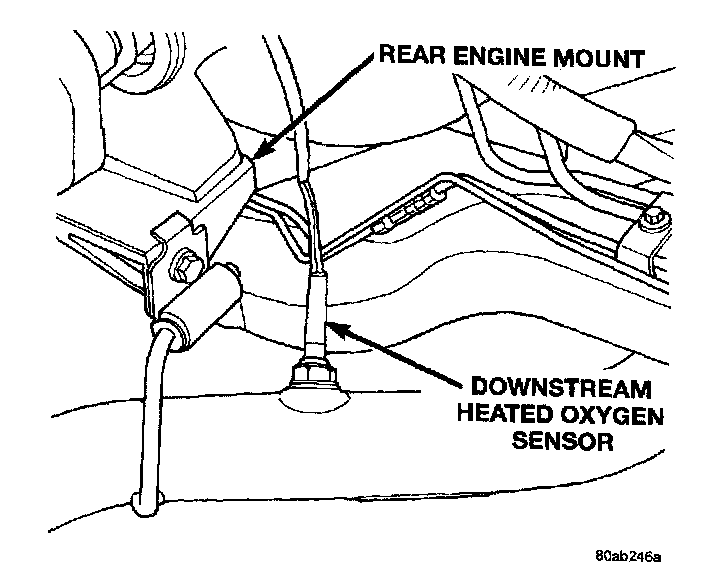 REAR ENGINE MOUNT

DOWNSTREAM HEATED OXYGEN SENSOR

80ab246a