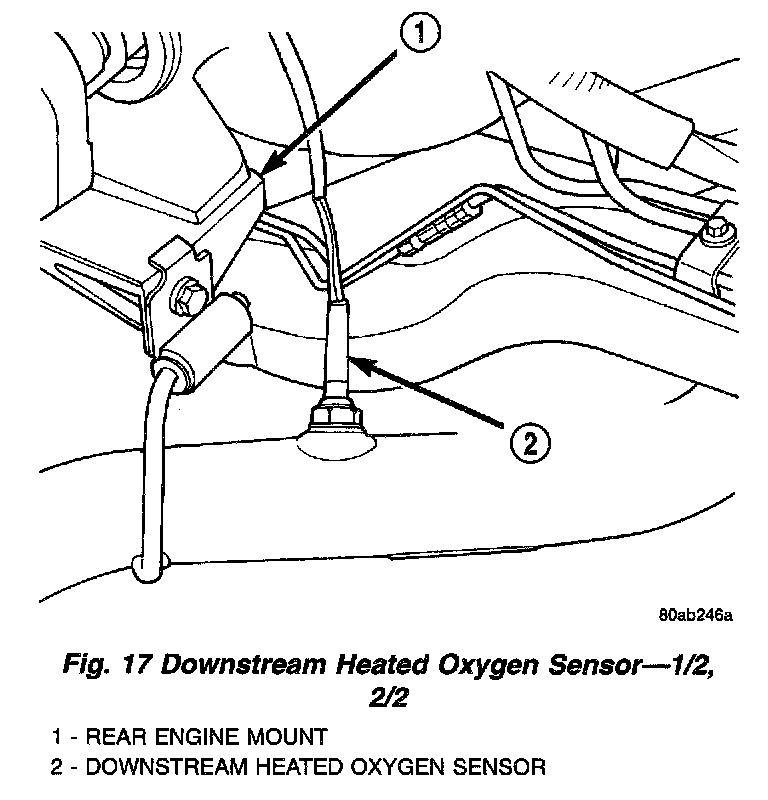 1

2

80ab246a

Fig. 17 Downstream Heated Oxygen Sensor—1/2, 2/2

1 - REAR ENGINE MOUNT
2 - DOWNSTREAM HEATED OXYGEN SENSOR