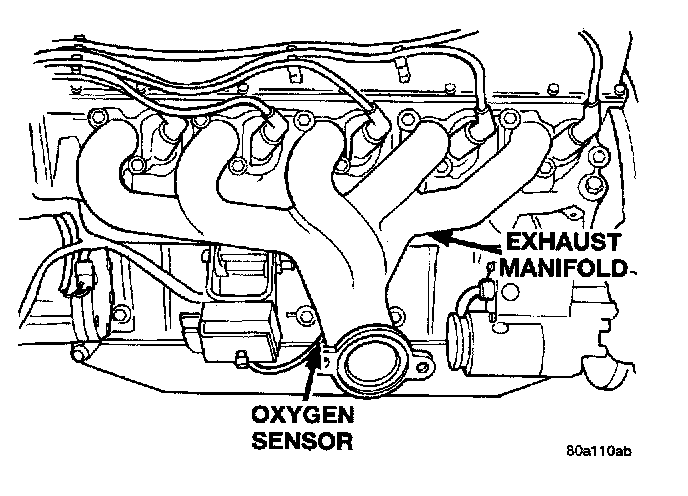 EXHAUST MANIFOLD

OXYGEN SENSOR

80a110ab