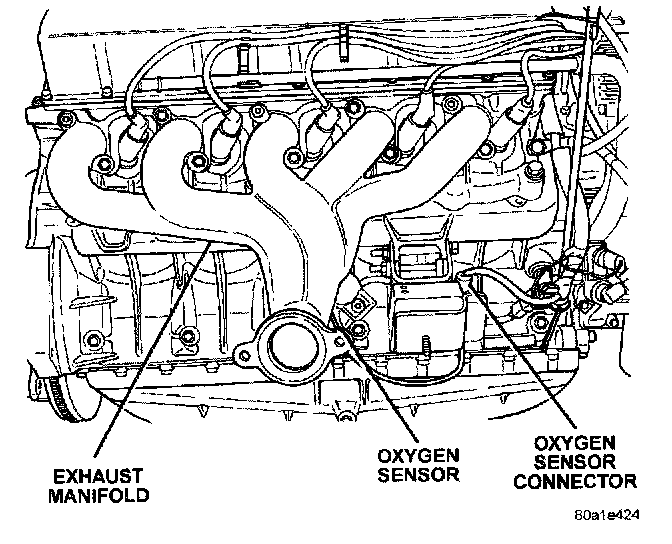 EXHAUST MANIFOLD

OXYGEN SENSOR

OXYGEN SENSOR CONNECTOR

80a1e424