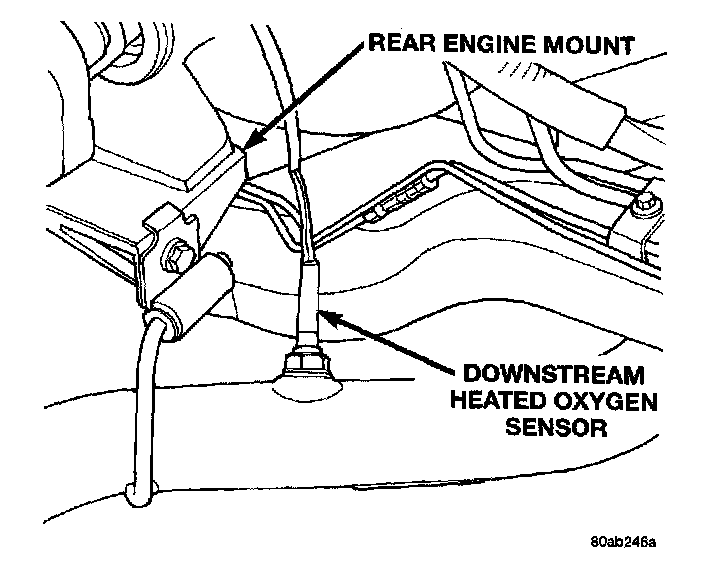 REAR ENGINE MOUNT

DOWNSTREAM HEATED OXYGEN SENSOR

80ab246a