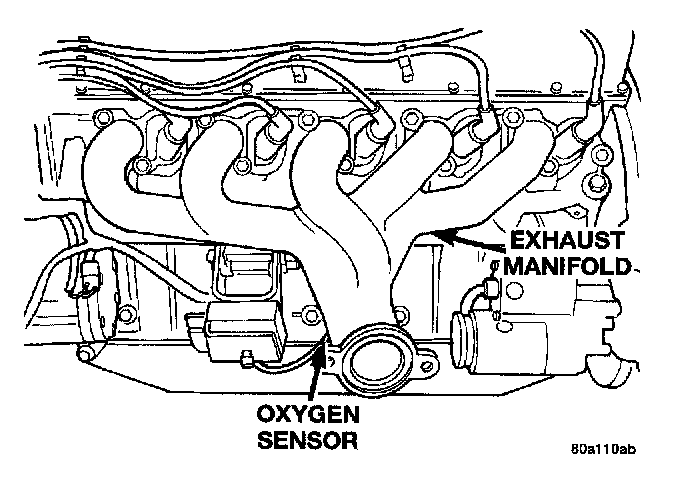 EXHAUST MANIFOLD

OXYGEN SENSOR

80a110ab