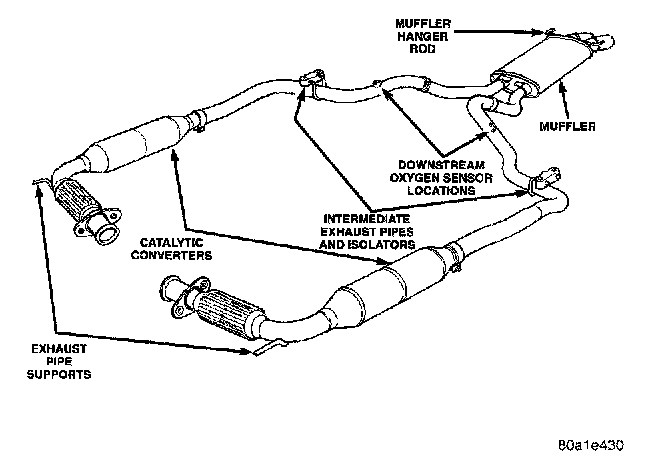 MUFFLER HANGER ROD

MUFFLER

DOWNSTREAM OXYGEN SENSOR LOCATIONS

INTERMEDIATE EXHAUST PIPES AND ISOLATORS

CATALYTIC CONVERTERS

EXHAUST PIPE SUPPORTS

80a1e430